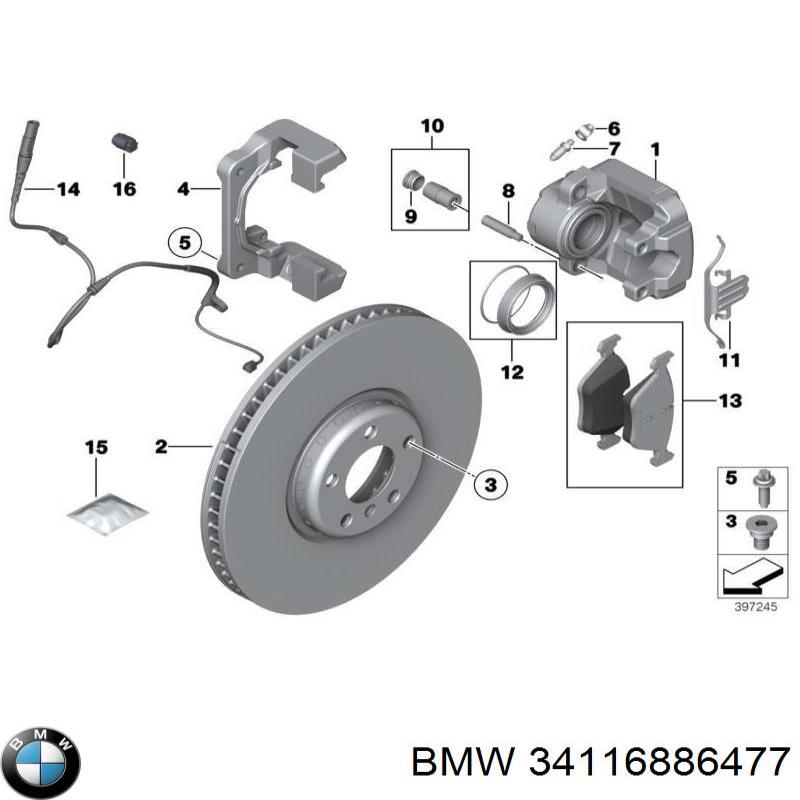 10
6
7
1
14
16
4
9
8
5
12
11
13
15
2
3
5
3
397245

BMW

BMW 34116886477